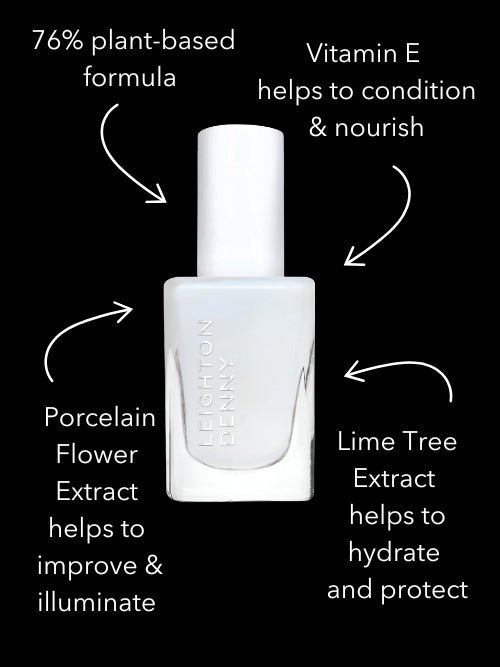 76% plant-based formula

Vitamin E helps to condition & nourish

LEIGHTON DENNY

Porcelain Flower Extract helps to improve & illuminate

Lime Tree Extract helps to hydrate and protect